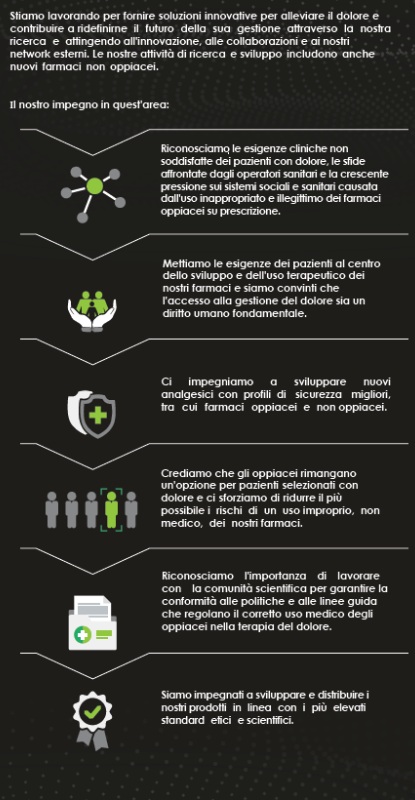 Stiamo lavorando per fornire soluzioni innovative per alleviare il dolore e contribuire a ridefinirne il futuro della sua gestione attraverso la nostra ricerca e attingendo all'innovazione, alle collaborazioni e ai nostri network esterni. Le nostre attività di ricerca e sviluppo includono anche nuovi farmaci non oppiacei.

Il nostro impegno in quest'area:

Riconosciamo le esigenze cliniche non soddisfatte dei pazienti con dolore, le sfide affrontate dagli operatori sanitari e la crescente pressione sui sistemi sociali e sanitari causata dall'uso inappropriato e illegittimo dei farmaci oppiacei su prescrizione.

Mettiamo le esigenze dei pazienti al centro dello sviluppo e dell'uso terapeutico dei nostri farmaci e siamo convinti che l'accesso alla gestione del dolore sia un diritto umano fondamentale.

Ci impegniamo a sviluppare nuovi analgesici con profili di sicurezza migliori, tra cui farmaci oppiacei e non oppiacei.

Crediamo che gli oppiacei rimangano un'opzione per pazienti selezionati con dolore e ci sforziamo di ridurre il più possibile i rischi di un uso improprio, non medico, dei nostri farmaci.

Riconosciamo l'importanza di lavorare con la comunità scientifica per garantire la conformità alle politiche e alle linee guida che regolano il corretto uso medico degli oppiacei nella terapia del dolore.

Siamo impegnati a sviluppare e distribuire i nostri prodotti in linea con i più elevati standard etici e scientifici.